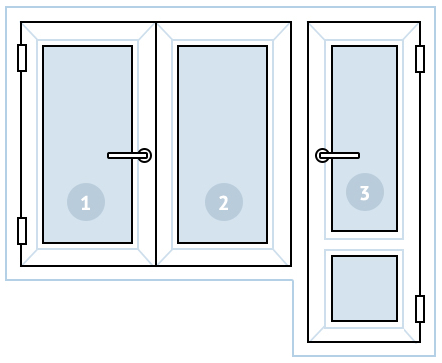 1
2
3